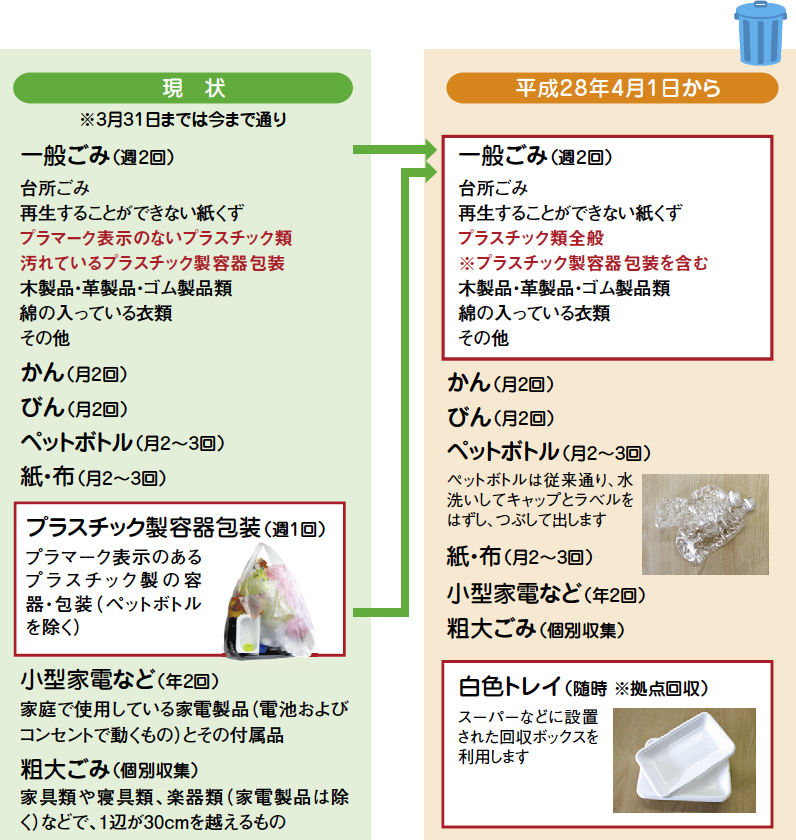 現　状

※3月31日までは今まで通り

一般ごみ（週2回）

台所ごみ
再生することができない紙くず
プラマーク表示のないプラスチック類
汚れているプラスチック製容器包装
木製品・革製品・ゴム製品類
綿の入っている衣類
その他

かん（月2回）

びん（月2回）

ペットボトル（月2～3回）

紙・布（月2～3回）

プラスチック製容器包装（週1回）

プラマーク表示のあるプラスチック製の容器・包装（ペットボトルを除く）

小型家電など（年2回）

家庭で使用している家電製品（電池およびコンセントで動くもの）とその付属品

粗大ごみ（個別収集）

家具類や寝具類、楽器類（家電製品は除く）などで、1辺が30cmを越えるもの

平成28年4月1日から

一般ごみ（週2回）

台所ごみ
再生することができない紙くず
プラスチック類全般
※プラスチック製容器包装を含む
木製品・革製品・ゴム製品類
綿の入っている衣類
その他

かん（月2回）

びん（月2回）

ペットボトル（月2～3回）

ペットボトルは従来通り、水洗いしてキャップとラベルをはずし、つぶして出します

紙・布（月2～3回）

小型家電など（年2回）

粗大ごみ（個別収集）

白色トレイ（随時 ※拠点回収）

スーパーなどに設置された回収ボックスを利用します